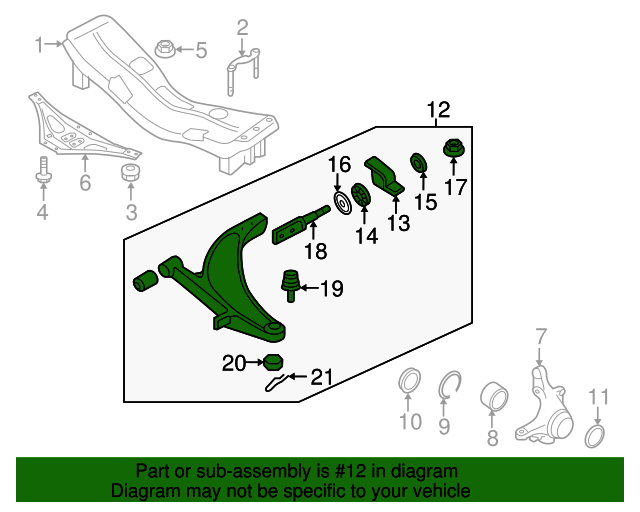 1
2
5
6
4
3
12
16
17
15
13
14
18
19
20
21
7
10
9
8
11

Part or sub-assembly is #12 in diagram
Diagram may not be specific to your vehicle