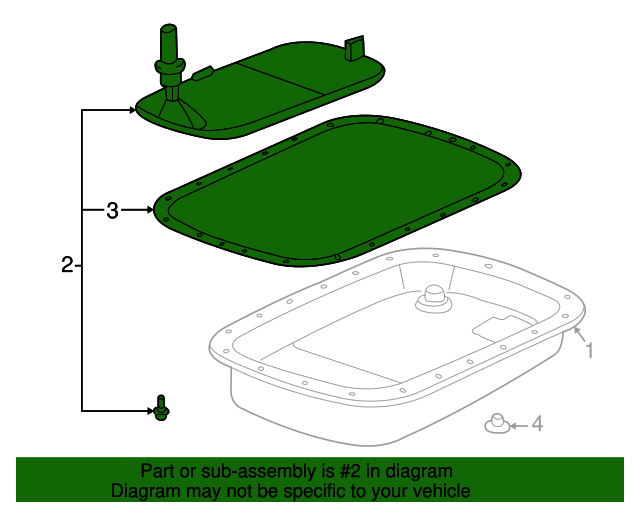 3
2
1
4
Part or sub-assembly is #2 in diagram
Diagram may not be specific to your vehicle