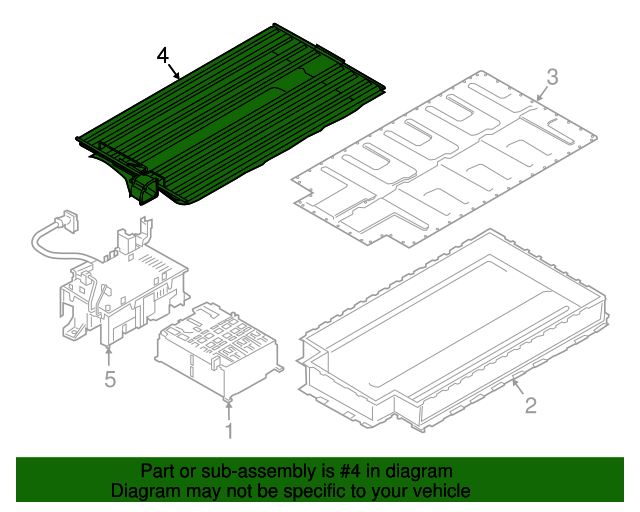 4

3

5

1

2

Part or sub-assembly is #4 in diagram
Diagram may not be specific to your vehicle