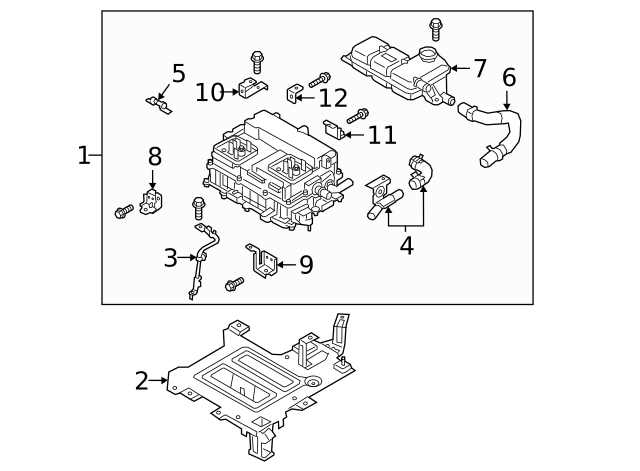 5
10
12
7
6
11
1
8
4
3
9
2