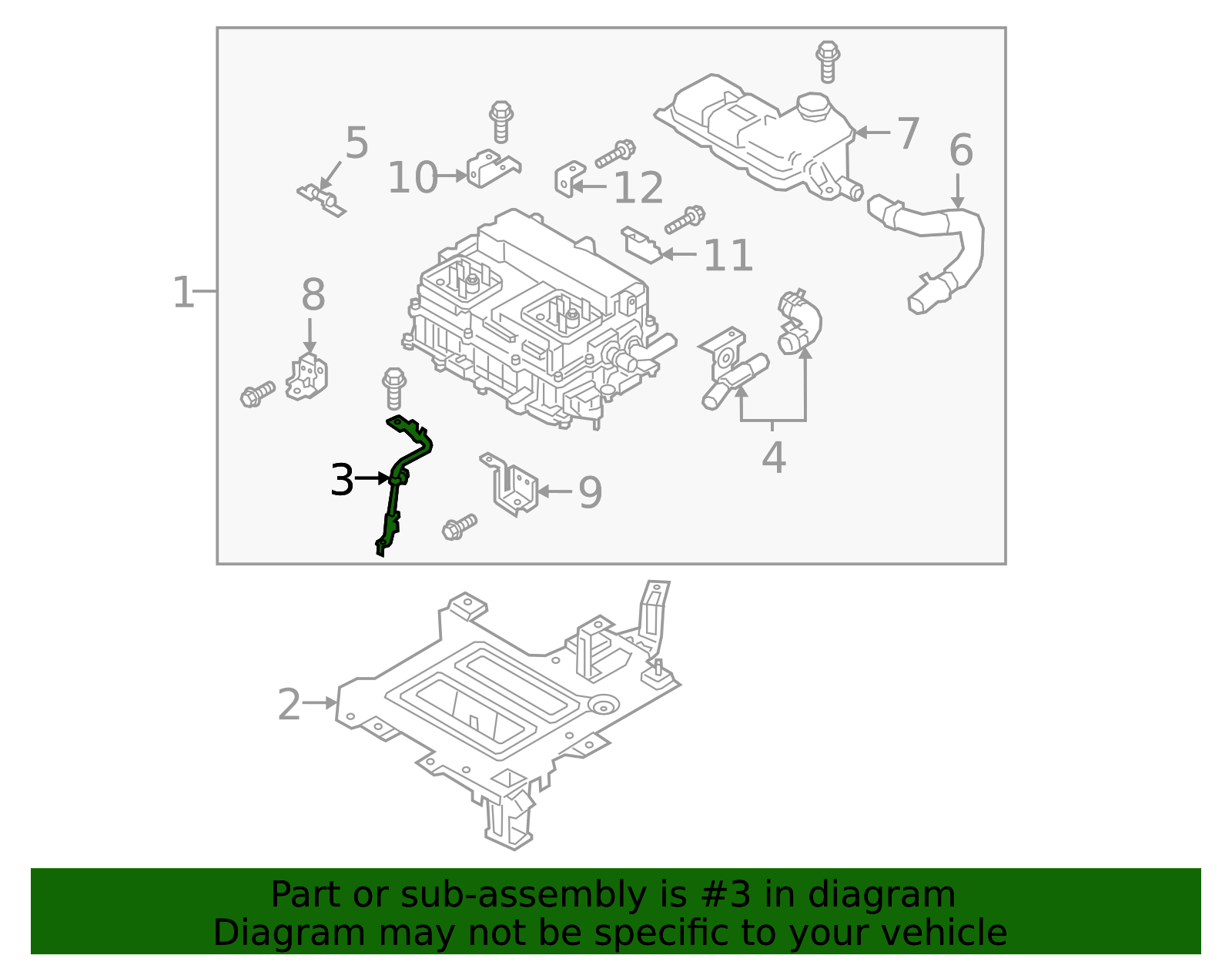 5
10
12
7
6
11
1
8
4
3
9
2

Part or sub-assembly is #3 in diagram
Diagram may not be specific to your vehicle