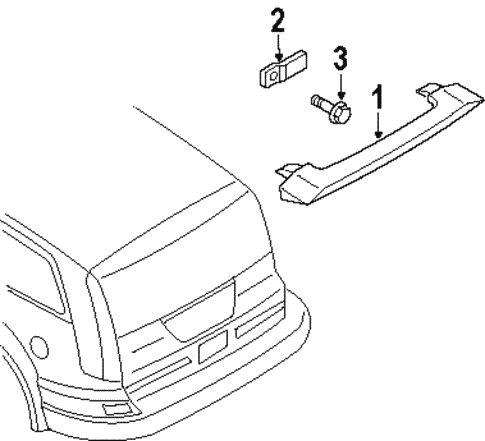 2
3
1