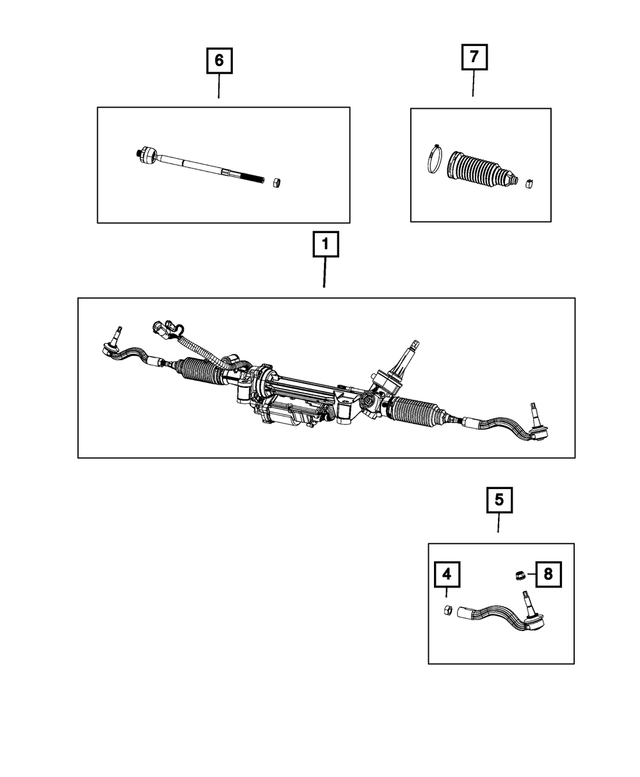 6

7

1

5

4

8