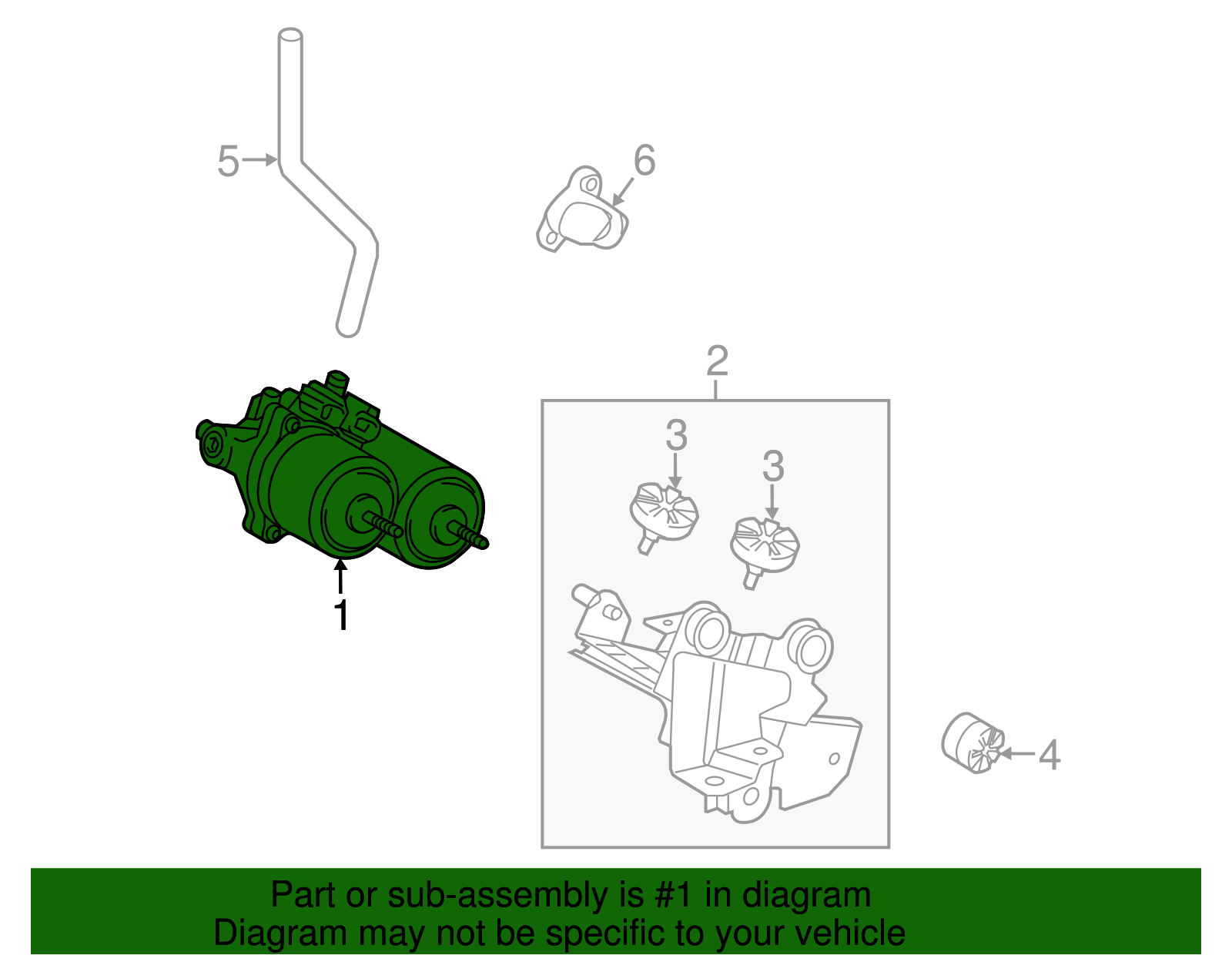 5
6
2
3
3
1
4
Part or sub-assembly is #1 in diagram
Diagram may not be specific to your vehicle