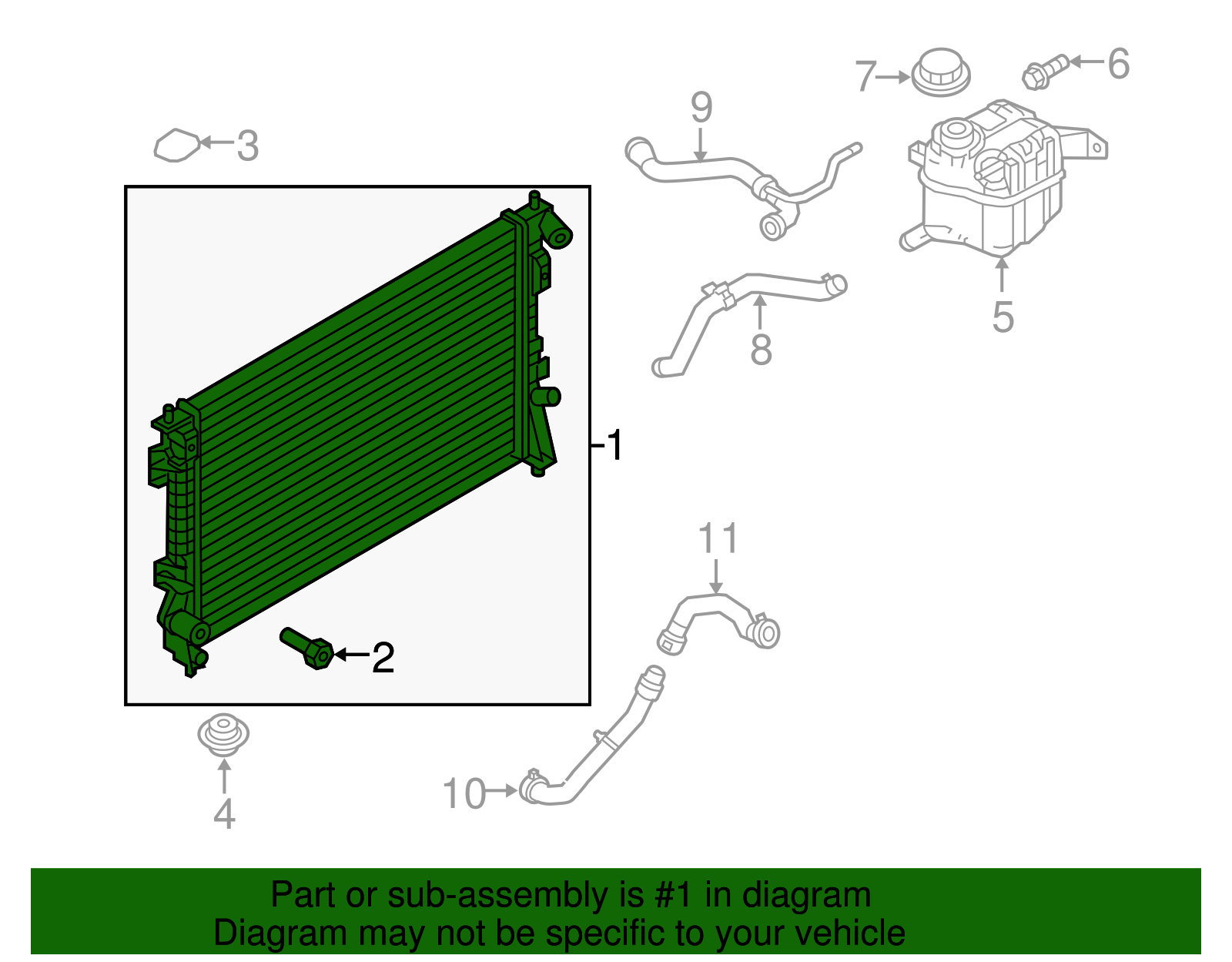 7
6
9
3
5
8
1
11
2
4
10

Part or sub-assembly is #1 in diagram
Diagram may not be specific to your vehicle