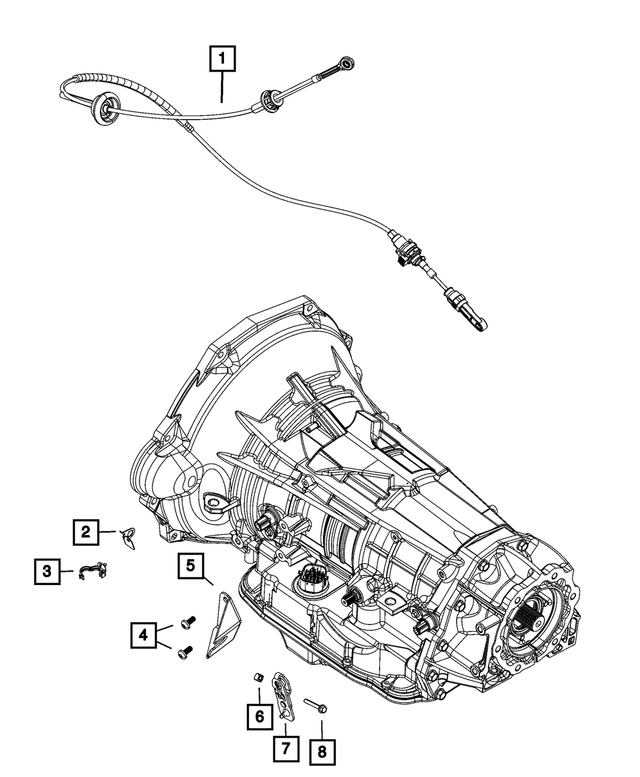 1
2
3
5
4
6
7
8