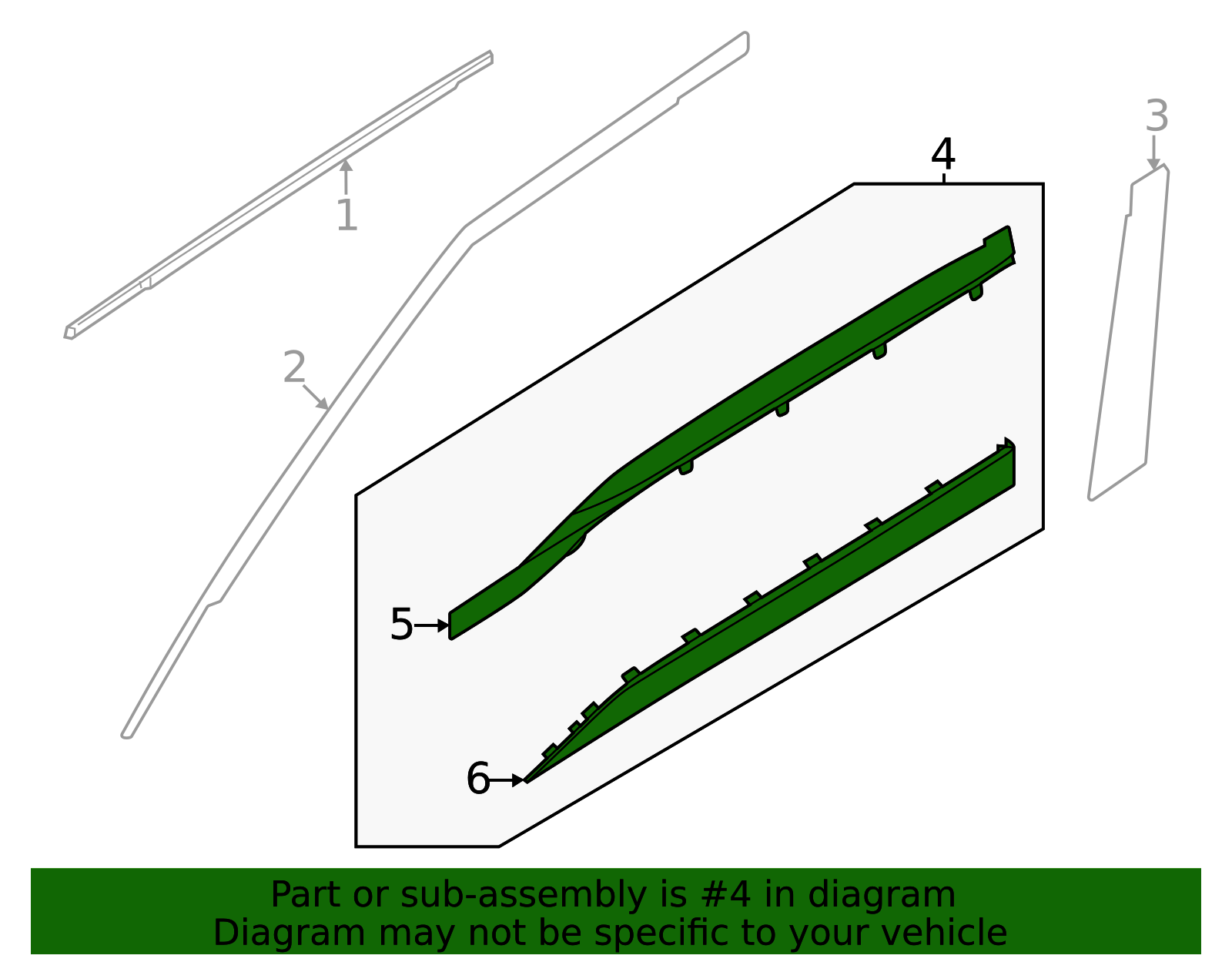 1
2
3
4
5
6

Part or sub-assembly is #4 in diagram
Diagram may not be specific to your vehicle