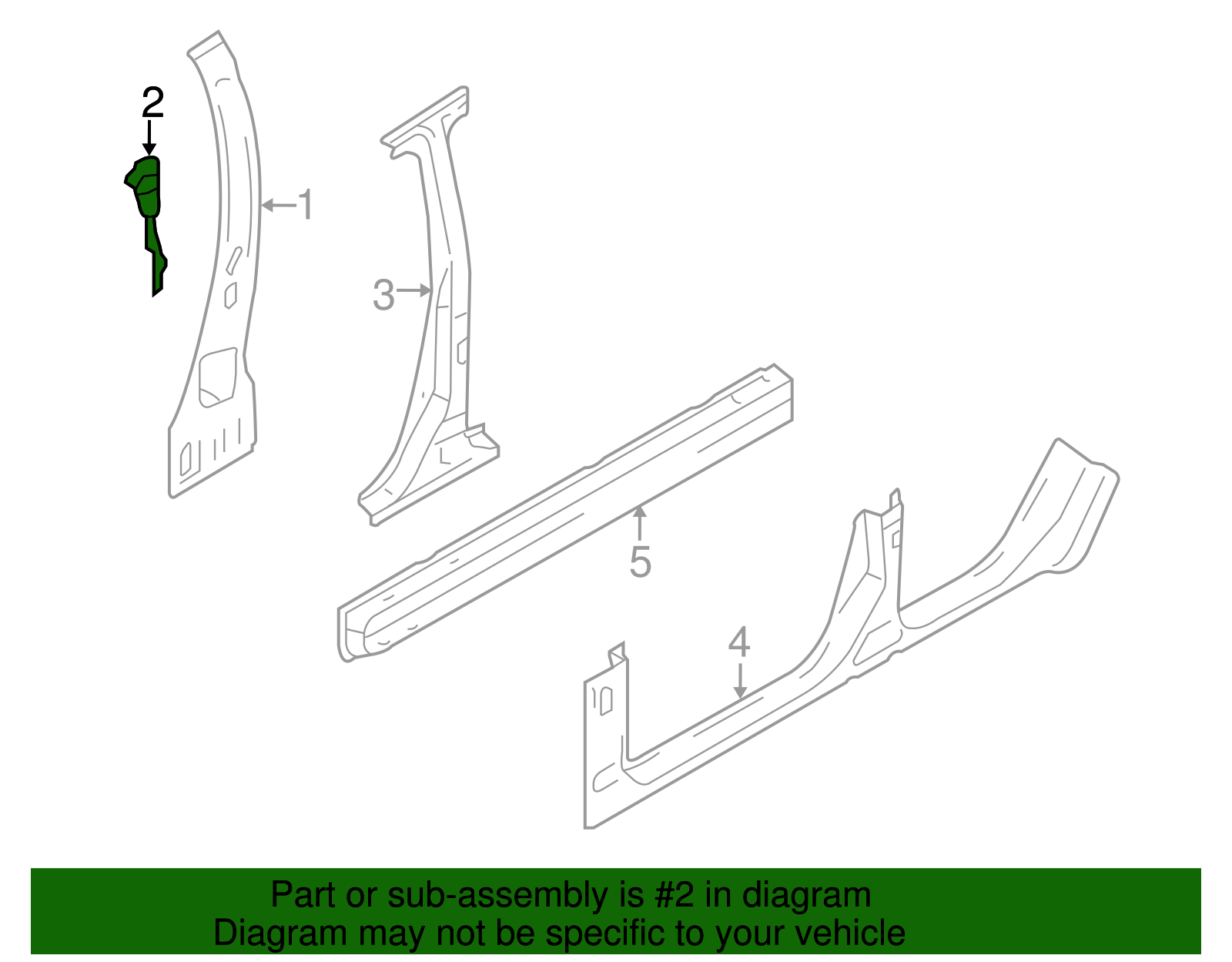 2
1
3
5
4

Part or sub-assembly is #2 in diagram
Diagram may not be specific to your vehicle