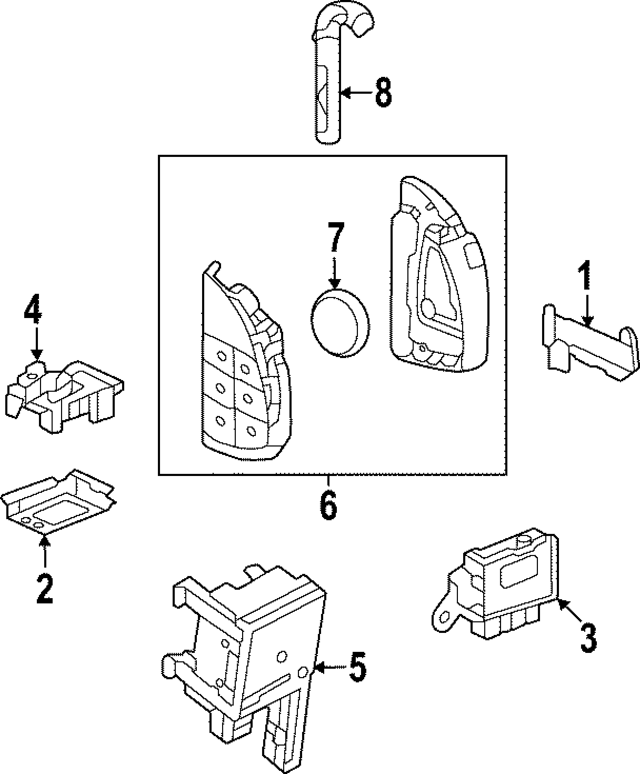 8

7

1

4

6

2

3

5