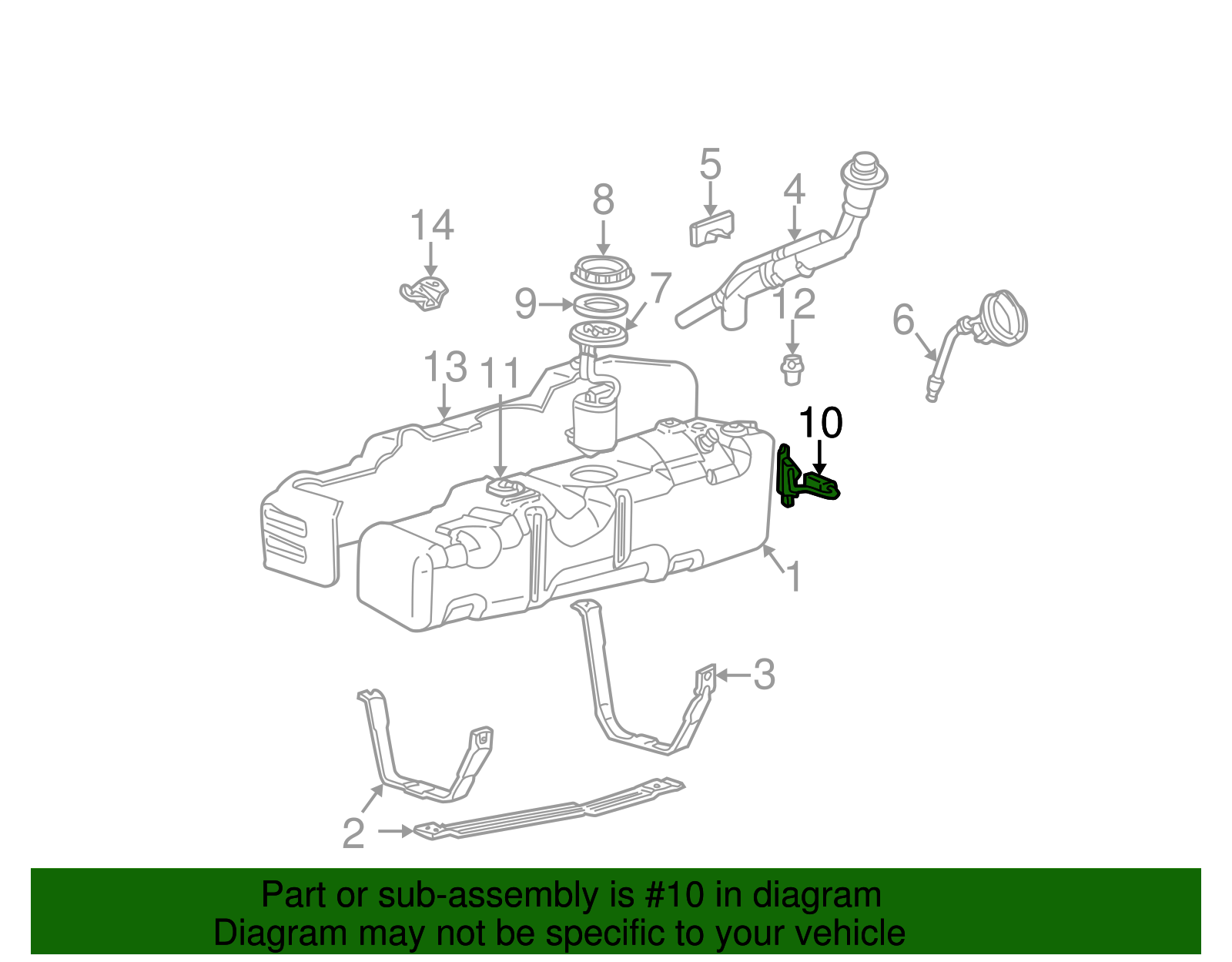 5
4
8
14
9
7
12
6
13
11
10
1
3
2

Part or sub-assembly is #10 in diagram
Diagram may not be specific to your vehicle