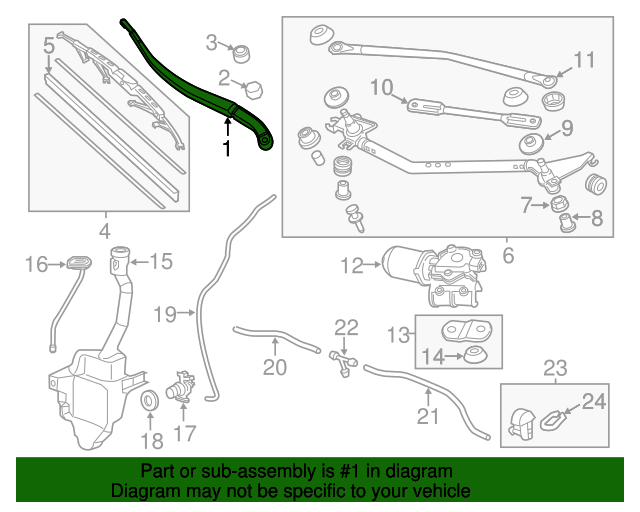 5
3
2
1
4
11
10
9
7
8
6
16
15
12
19
13
14
22
20
21
23
24
18
17

Part or sub-assembly is #1 in diagram
Diagram may not be specific to your vehicle