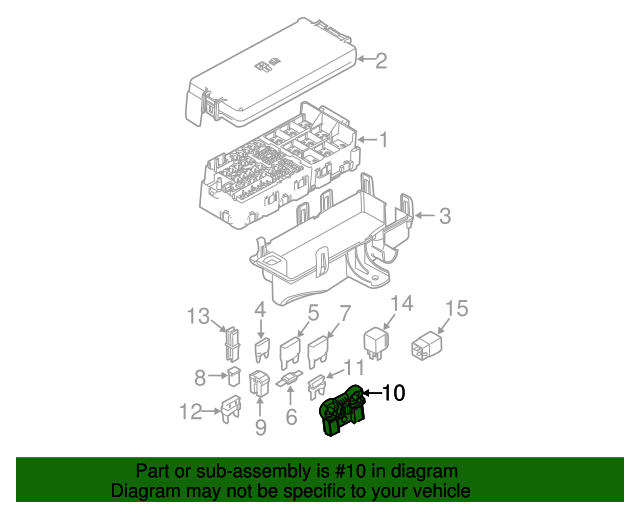 2
1
3
13
4
5
7
14
15
8
11
10
12
9
6

Part or sub-assembly is #10 in diagram
Diagram may not be specific to your vehicle