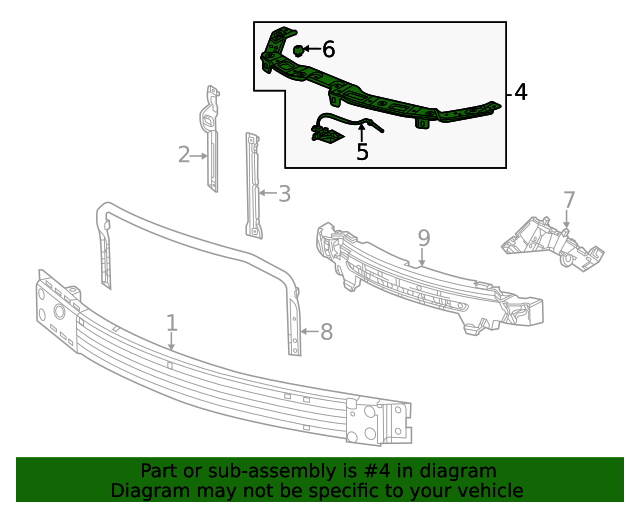 6
4
5
2
3
7
9
1
8

Part or sub-assembly is #4 in diagram
Diagram may not be specific to your vehicle