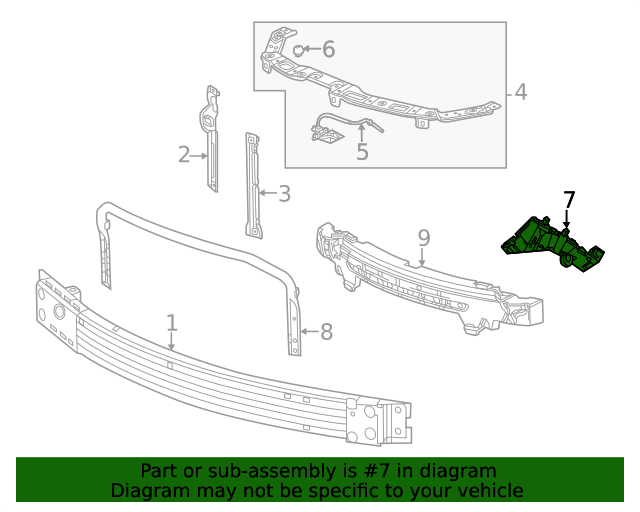 6
4
5
2
3
7
9
1
8

Part or sub-assembly is #7 in diagram
Diagram may not be specific to your vehicle