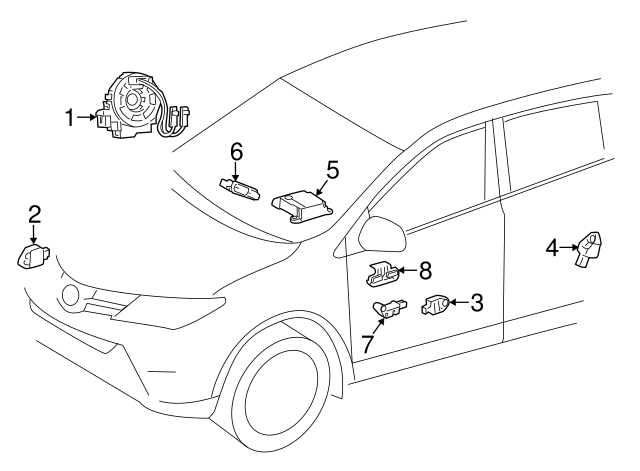 1
6
5
2
4
8
3
7