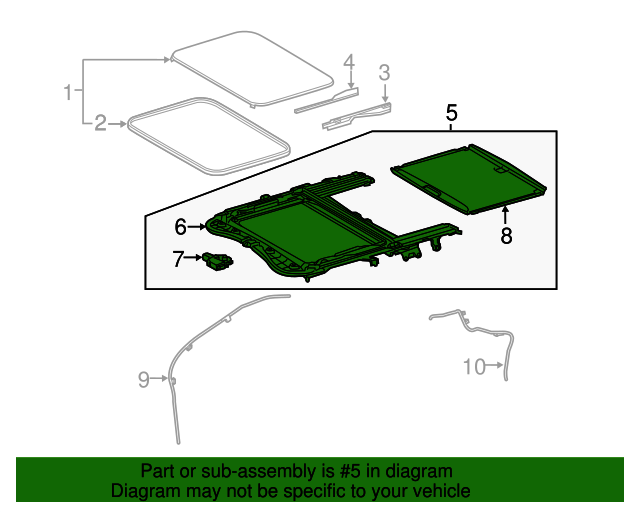 1
2
4
3
5
6
7
8
9
10

Part or sub-assembly is #5 in diagram
Diagram may not be specific to your vehicle