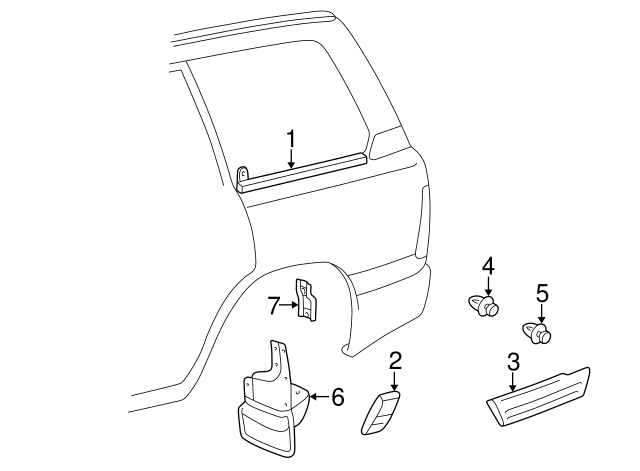 1
4
5
7
2
3
6