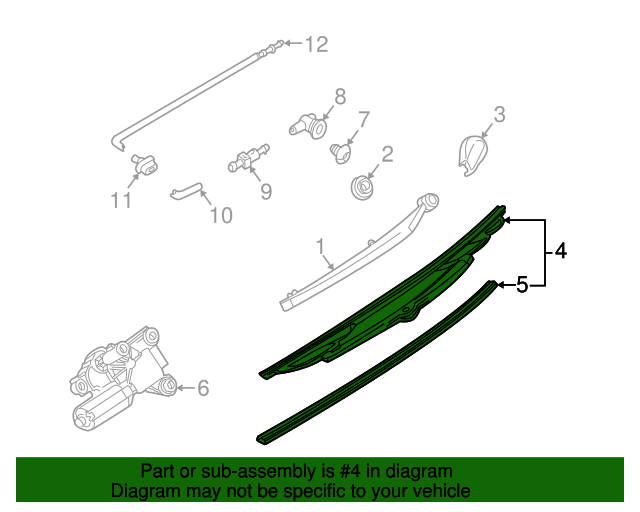 12
8
7
3
2
11
9
10
1
4
5
6

Part or sub-assembly is #4 in diagram
Diagram may not be specific to your vehicle