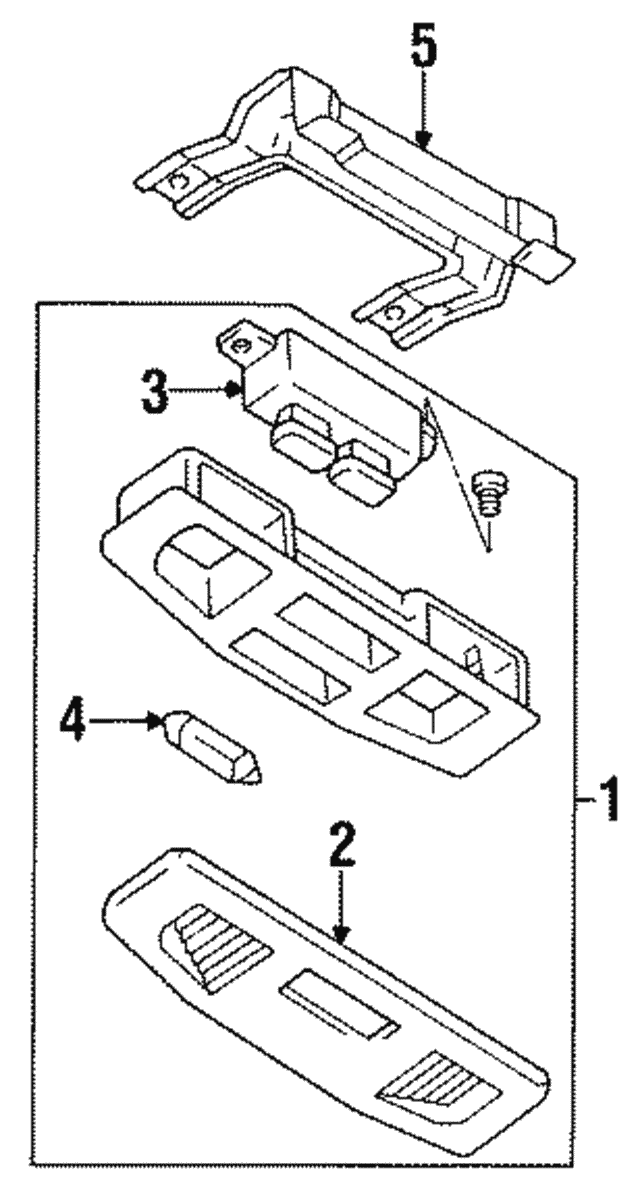 5
3
4
1
2