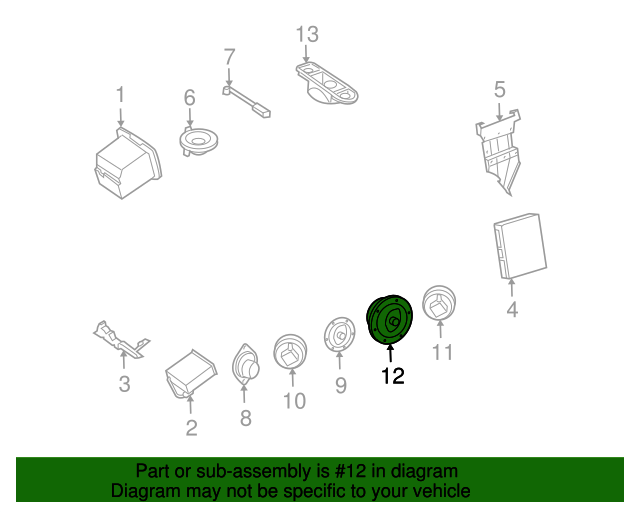 13
7
1
6
5
4
3
2
8
10
9
12
11

Part or sub-assembly is #12 in diagram
Diagram may not be specific to your vehicle