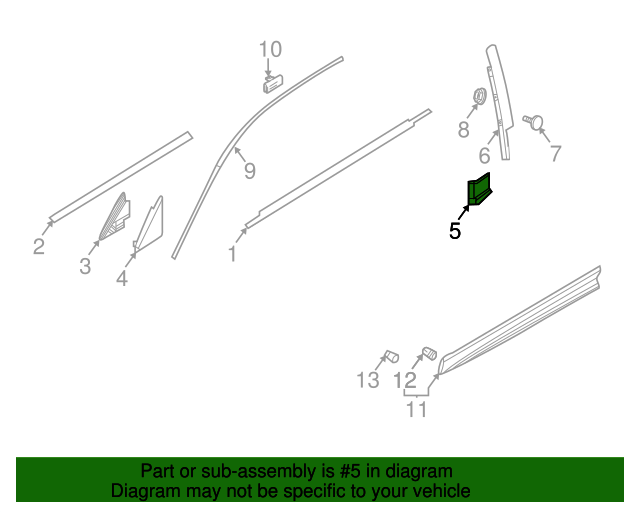 10
8
6
7
9
2
3
4
1
5
13
12
11

Part or sub-assembly is #5 in diagram
Diagram may not be specific to your vehicle