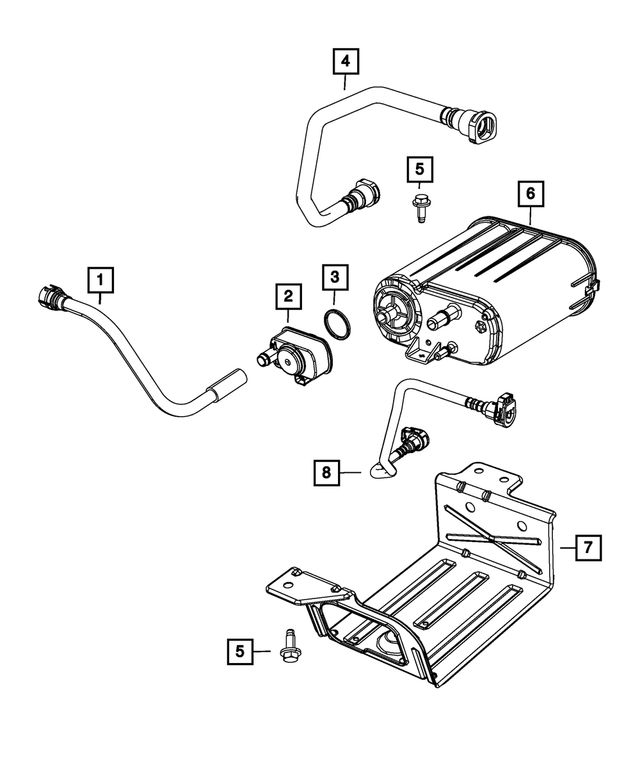 4
5
6
1
2
3
8
7
5