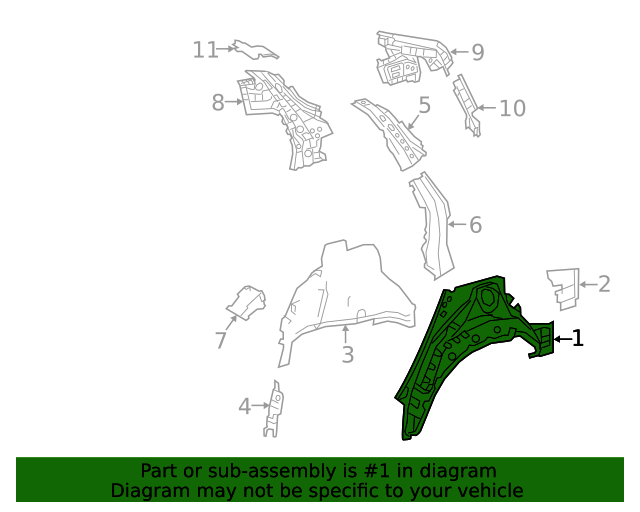 11
9
8
5
10
6
2
1
7
3
4

Part or sub-assembly is #1 in diagram
Diagram may not be specific to your vehicle