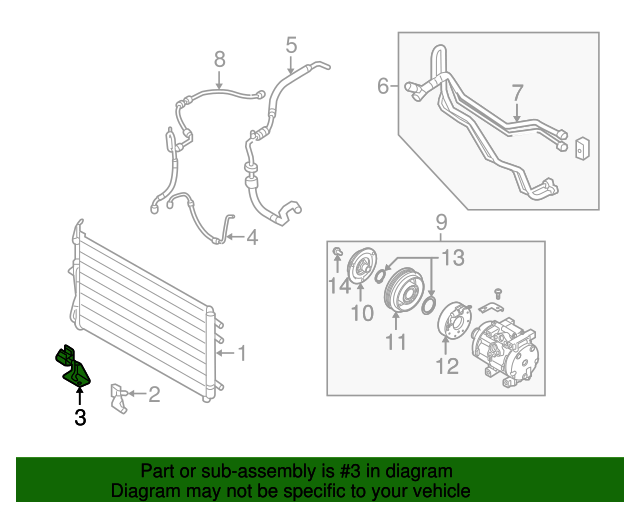 8
5
6
7
4
9
13
14
10
11
12
1
2
3

Part or sub-assembly is #3 in diagram
Diagram may not be specific to your vehicle