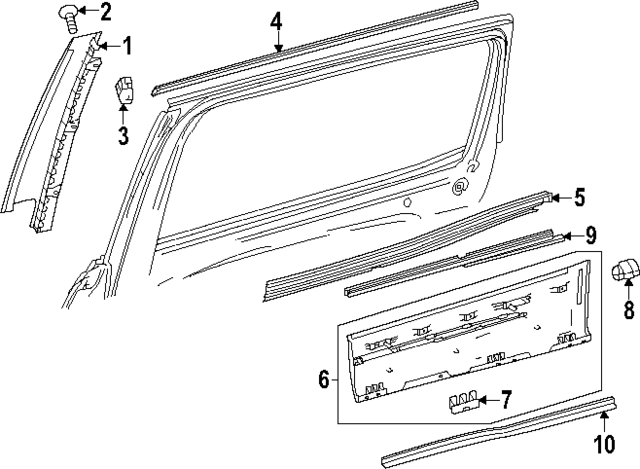 2
1
3
4
5
9
8
6
7
10