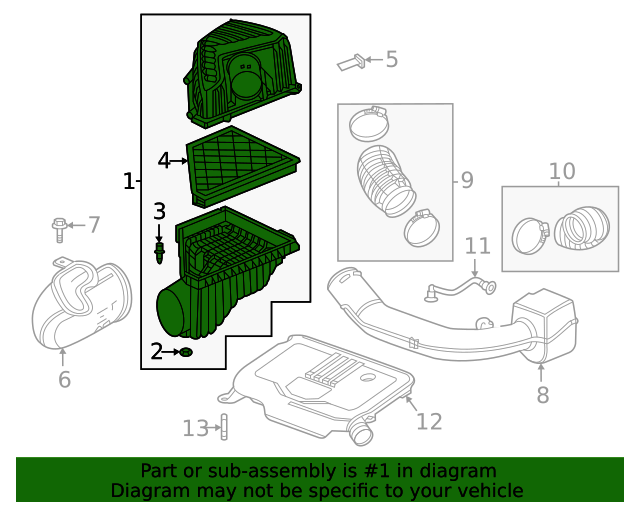 5

4

1

3

9

10

7

11

2

6

8

12

13

Part or sub-assembly is #1 in diagram
Diagram may not be specific to your vehicle