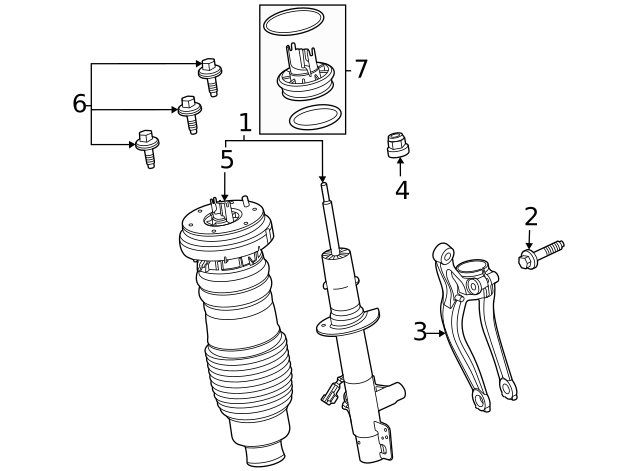 7
6
1
5
4
2
3