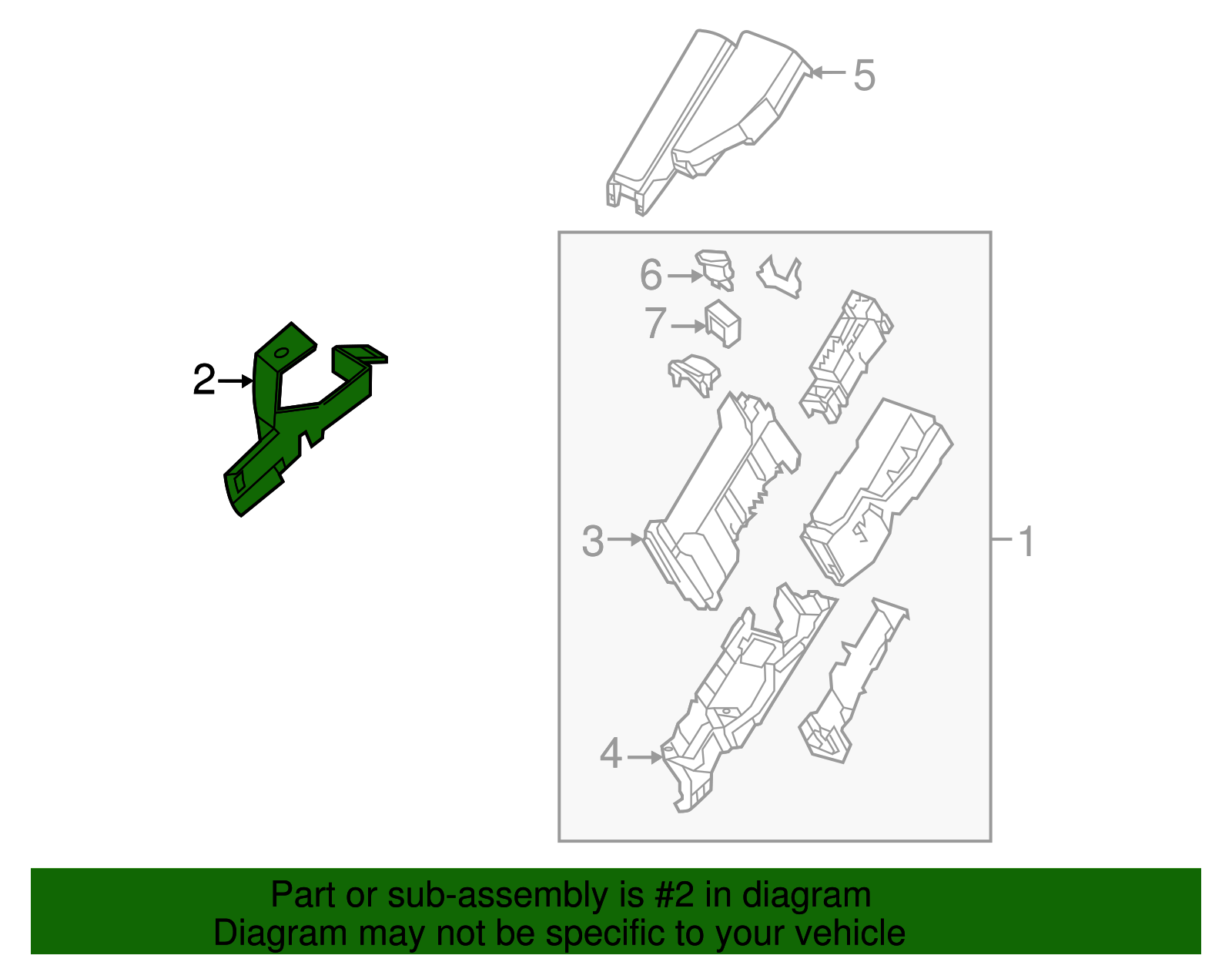 5

6

7

2

3

1

4

Part or sub-assembly is #2 in diagram
Diagram may not be specific to your vehicle