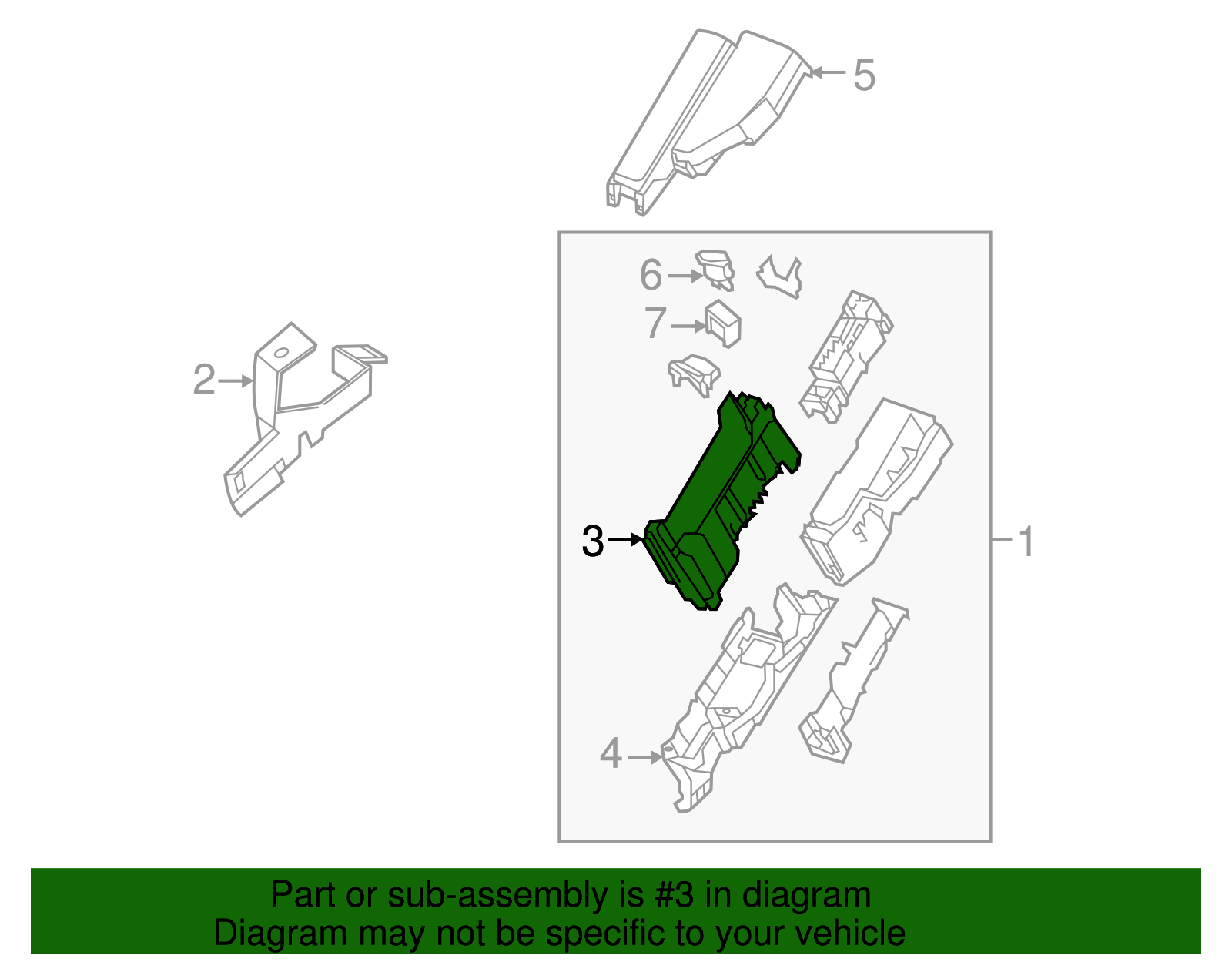 5

6

7

2

3

1

4

Part or sub-assembly is #3 in diagram
Diagram may not be specific to your vehicle