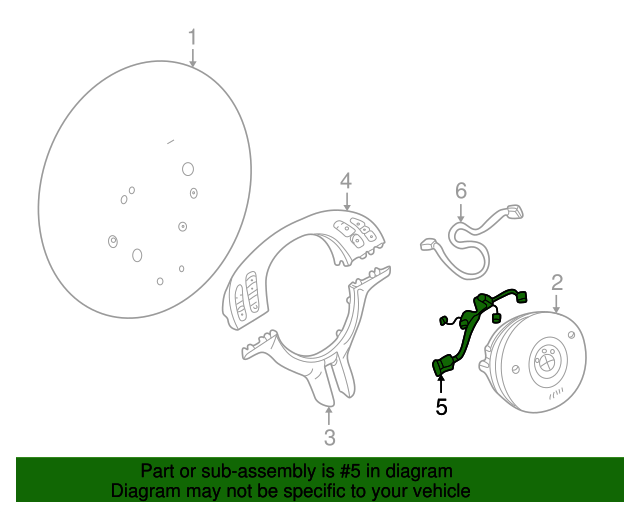 1

4

6

2

5

3

Part or sub-assembly is #5 in diagram
Diagram may not be specific to your vehicle