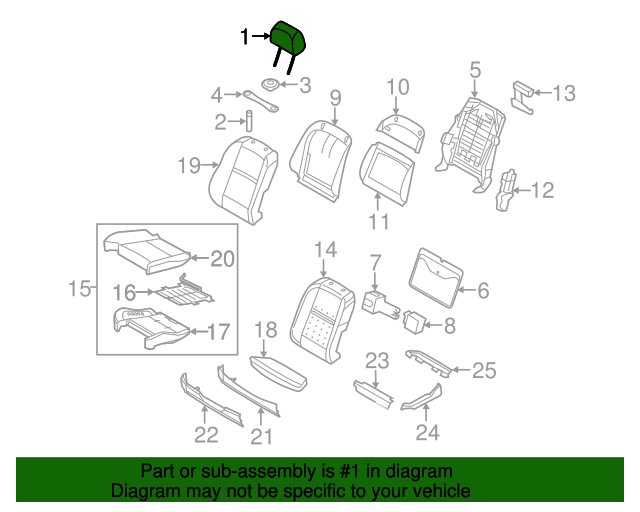 1
3
4
2
9
10
5
13
19
11
12
20
15
16
17
14
7
6
8
18
23
25
22
21
24

Part or sub-assembly is #1 in diagram
Diagram may not be specific to your vehicle