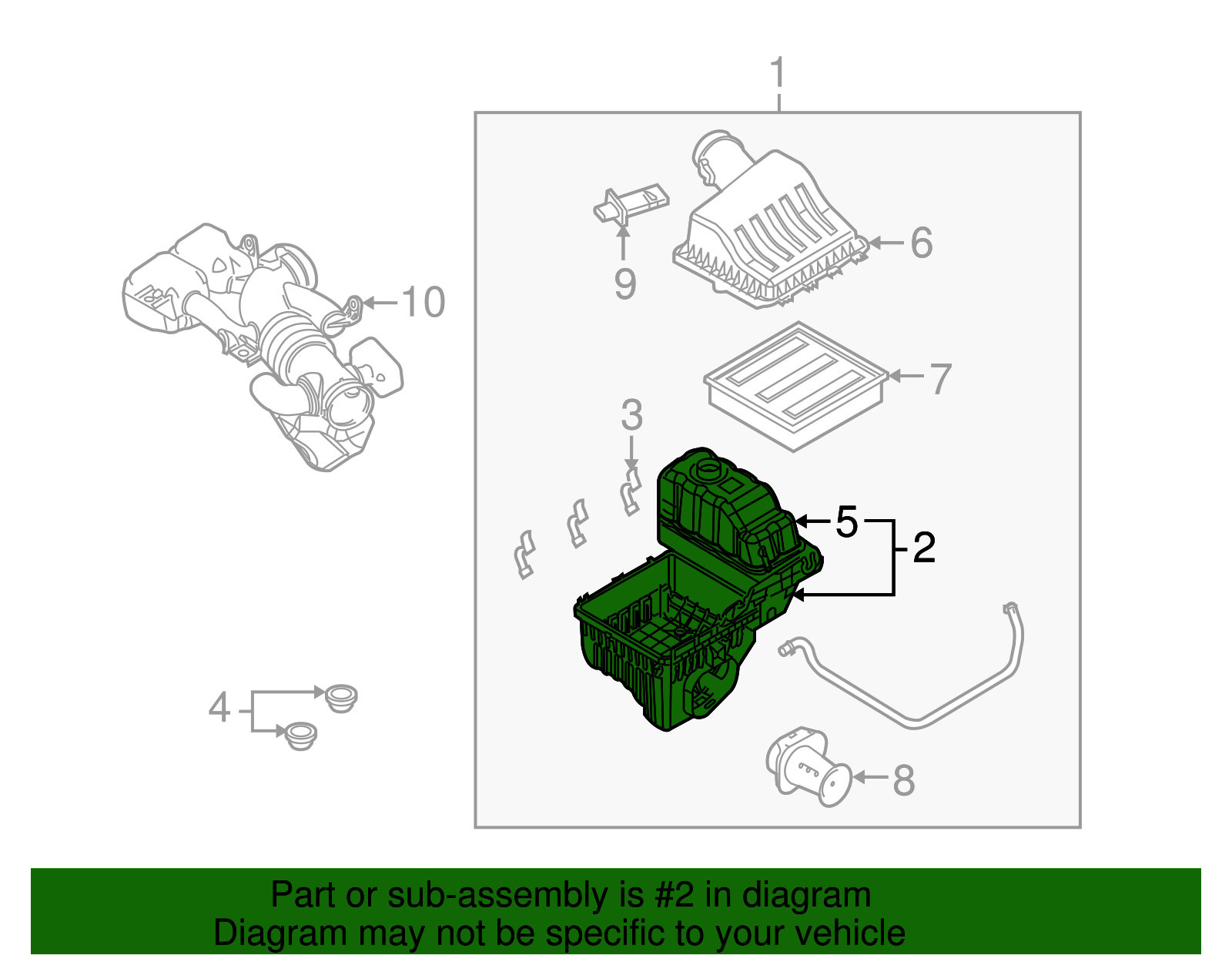 1
6
9
10
7
3
5
2
4
8

Part or sub-assembly is #2 in diagram
Diagram may not be specific to your vehicle