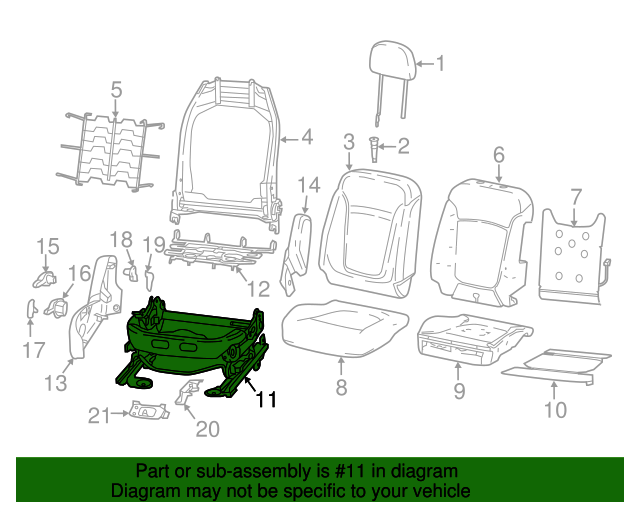 1
5
4
3
2
6
14
7
15
18
19
16
12
17
13
11
8
9
10
21
20

Part or sub-assembly is #11 in diagram
Diagram may not be specific to your vehicle