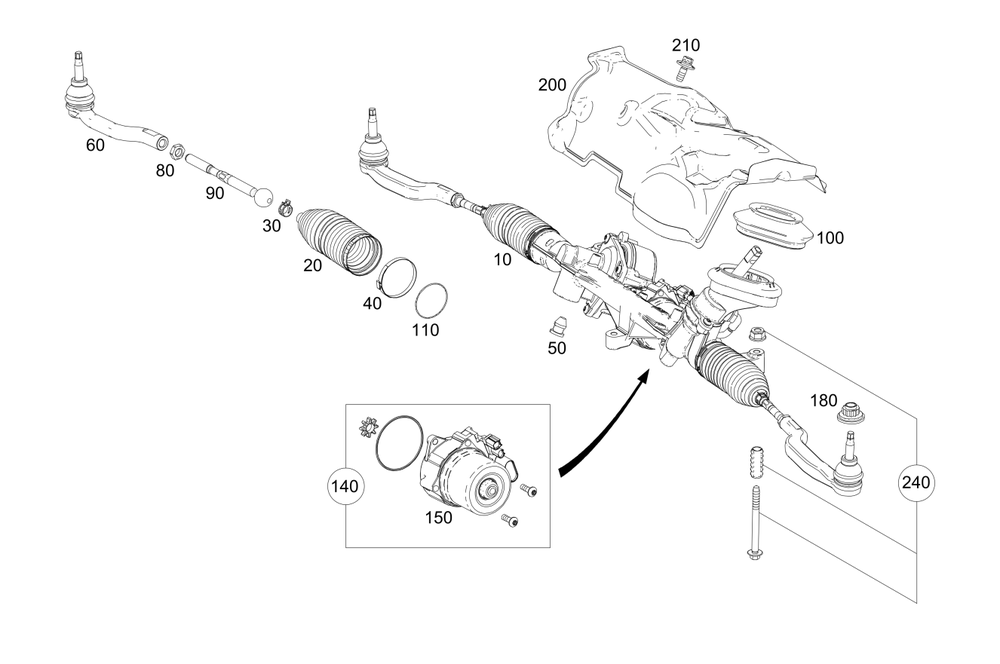 210
200
60
80
90
30
20
10
100
40
110
50
180
140
150
240