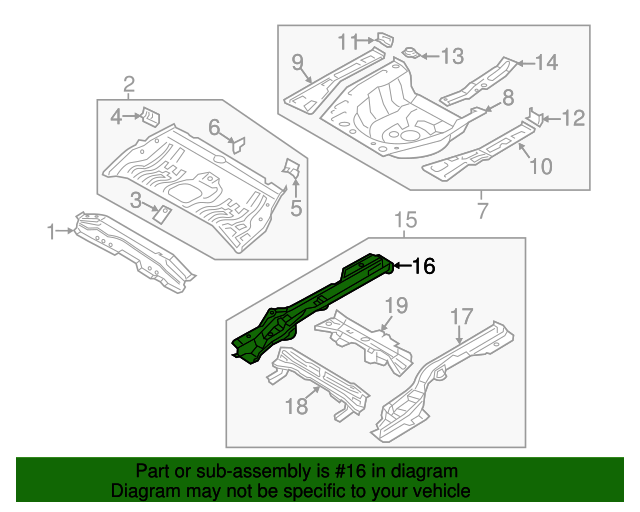 2
4
6
3
5
1
11
13
9
14
8
12
10
7
15
16
19
17
18

Part or sub-assembly is #16 in diagram
Diagram may not be specific to your vehicle