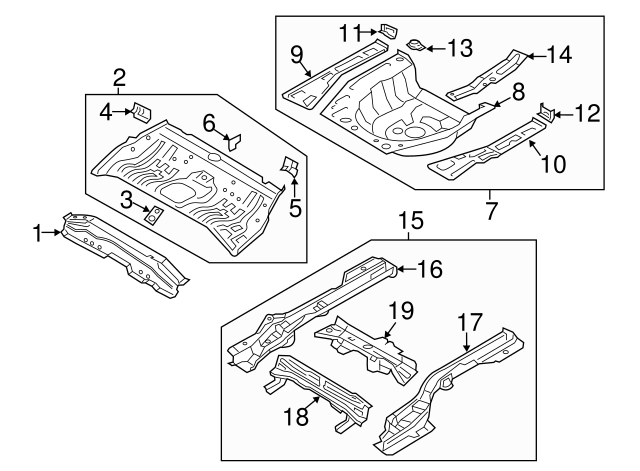 11
13
9
14
8
12
10
7
2
4
6
5
3
1
15
16
19
17
18