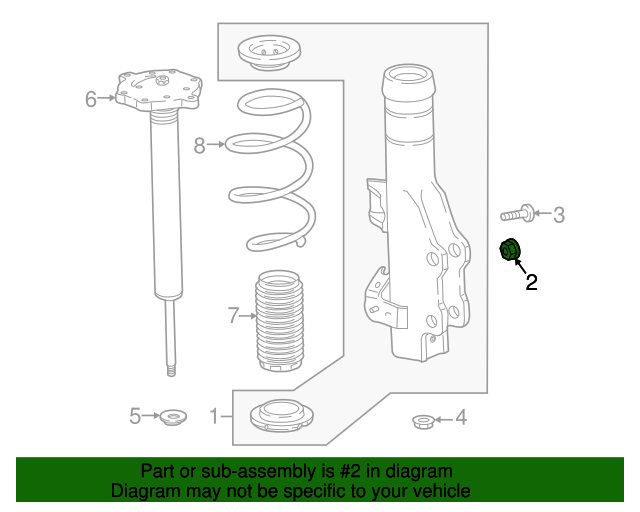 6
8
3
2
7
5
1
4

Part or sub-assembly is #2 in diagram
Diagram may not be specific to your vehicle