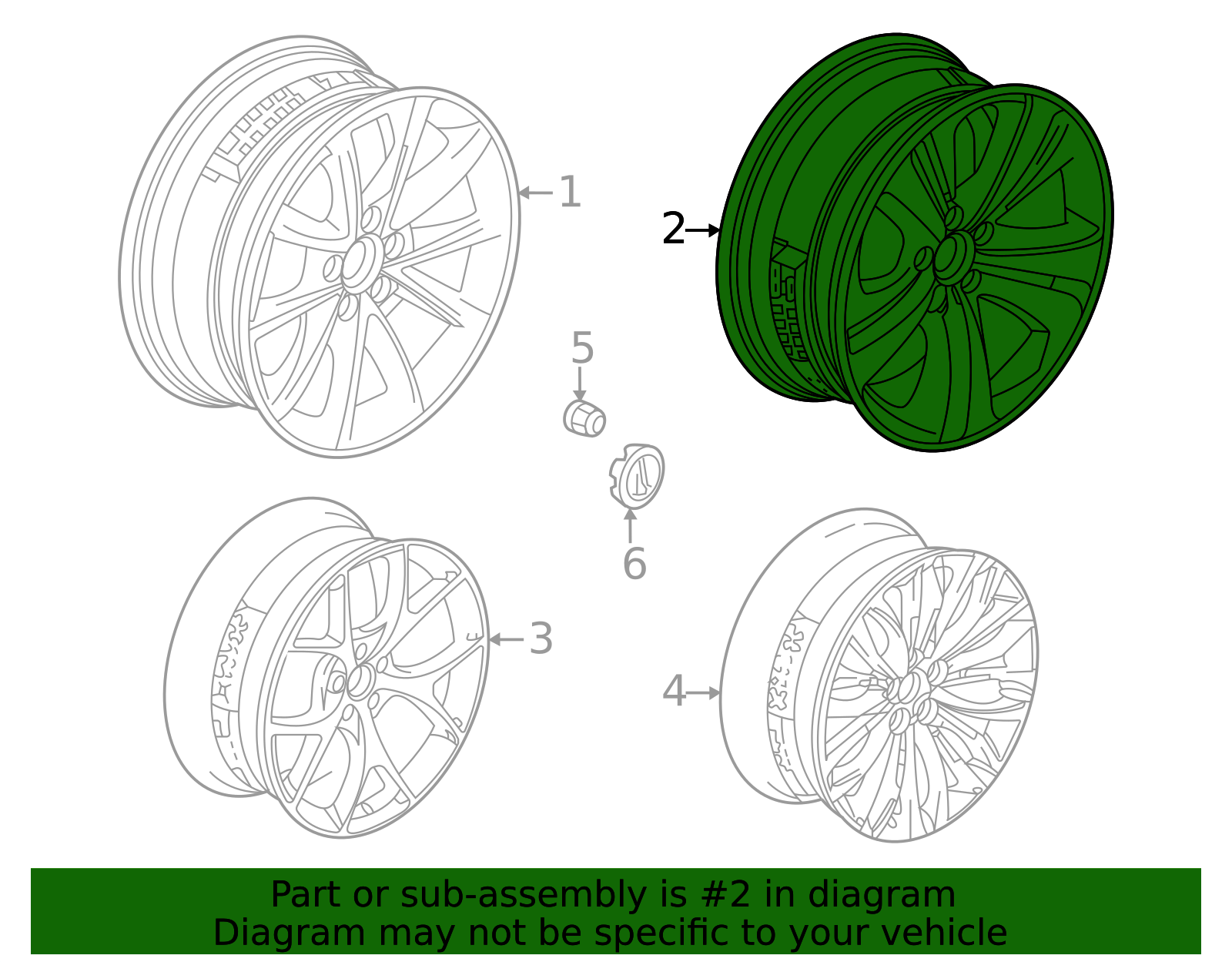 1

2

5

6

3

4

Part or sub-assembly is #2 in diagram
Diagram may not be specific to your vehicle