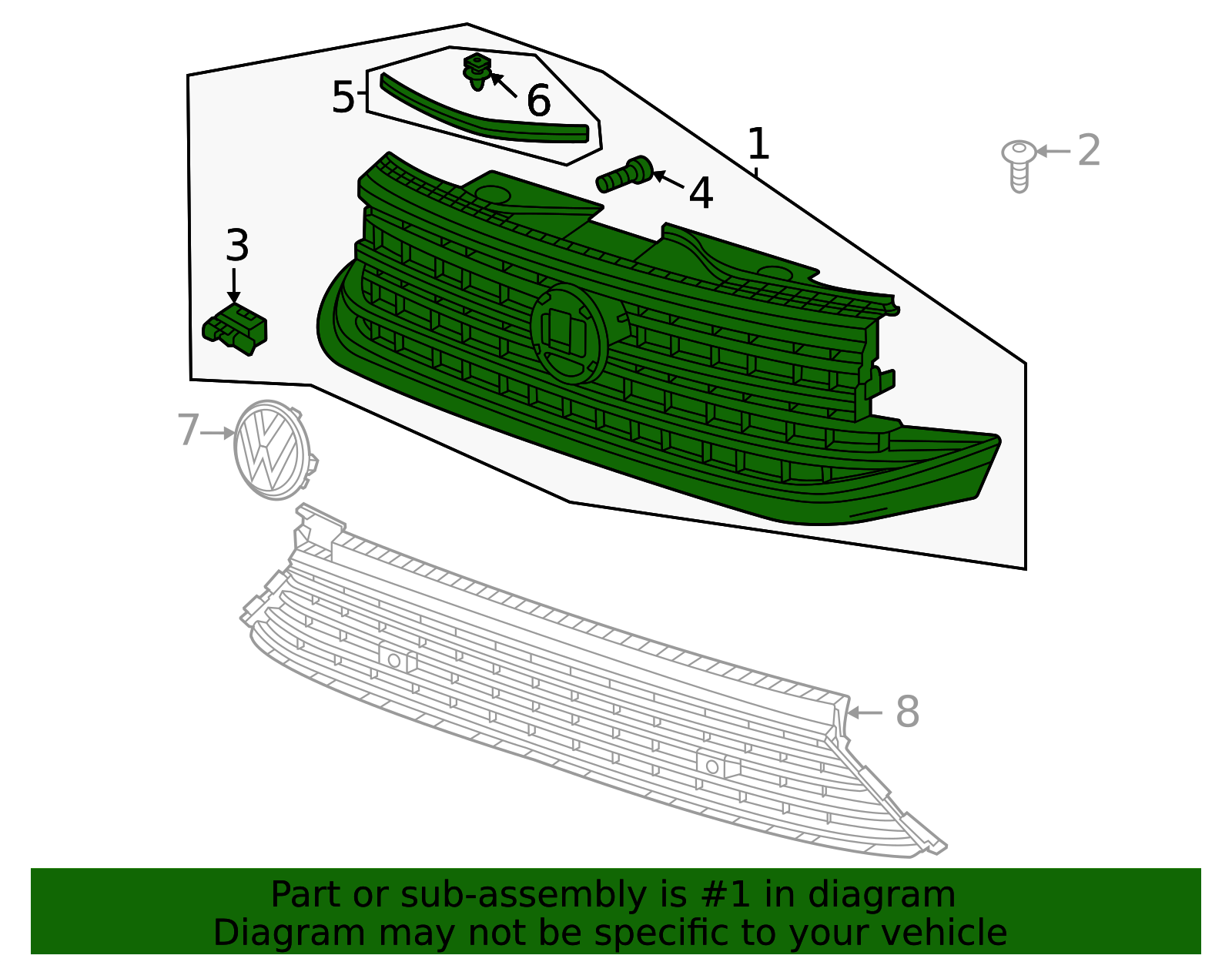 5
6
1
2
4
3
7
8

Part or sub-assembly is #1 in diagram
Diagram may not be specific to your vehicle