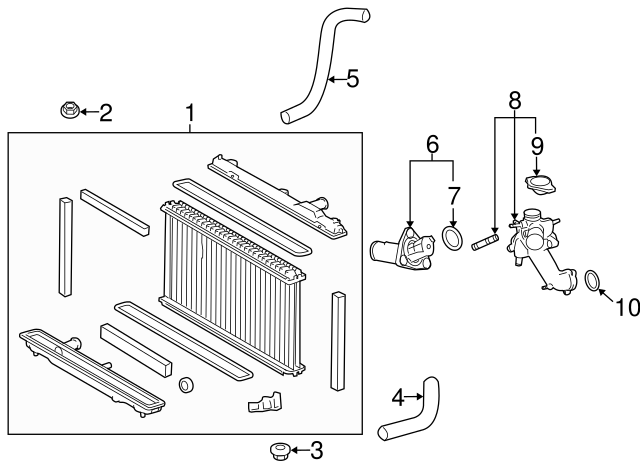 5
2
1
8
6
9
7
10
4
3