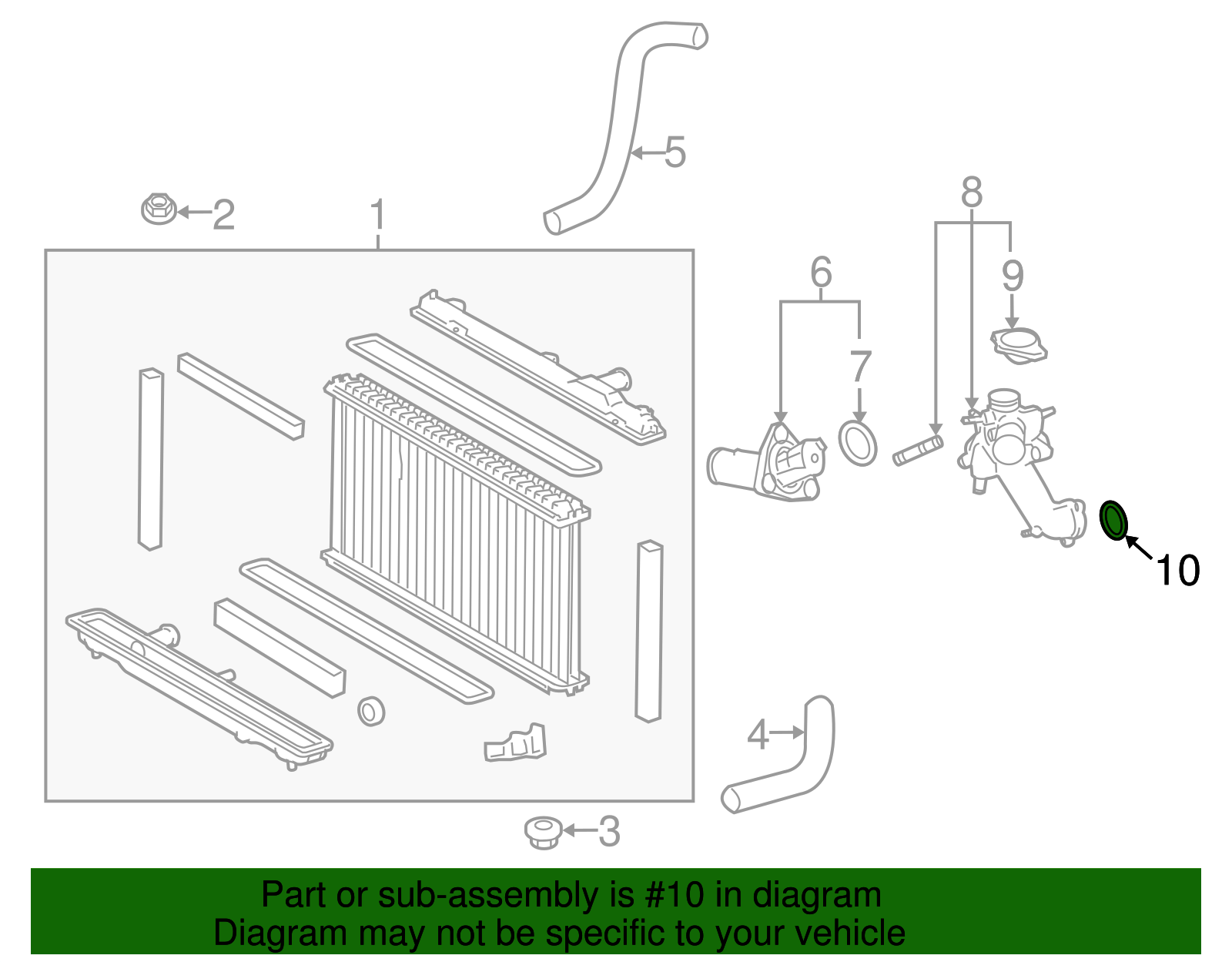 5

2

1

8

6

9

7

10

4

3

Part or sub-assembly is #10 in diagram
Diagram may not be specific to your vehicle