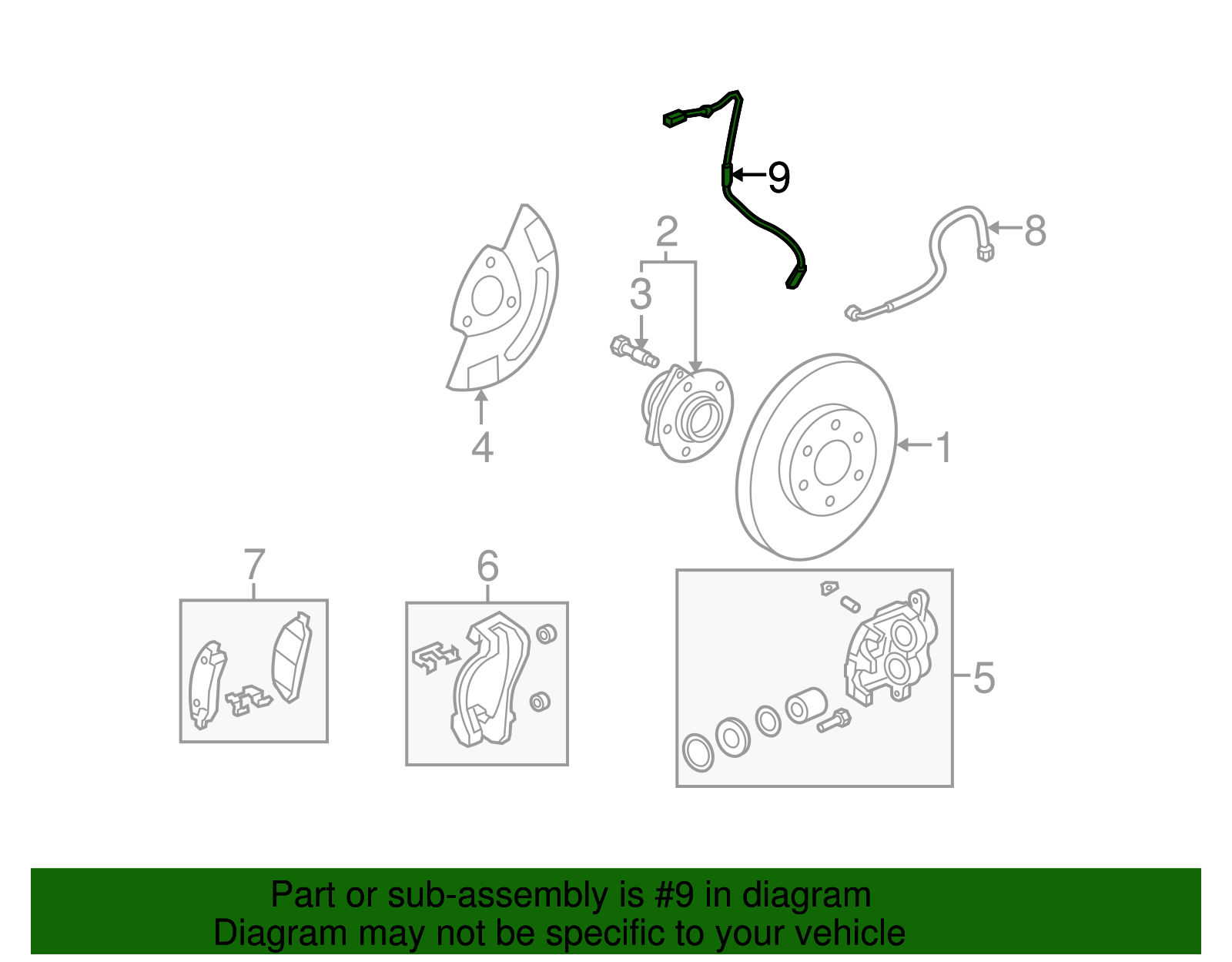 9
2
8
3
4
1
7
6
5

Part or sub-assembly is #9 in diagram
Diagram may not be specific to your vehicle