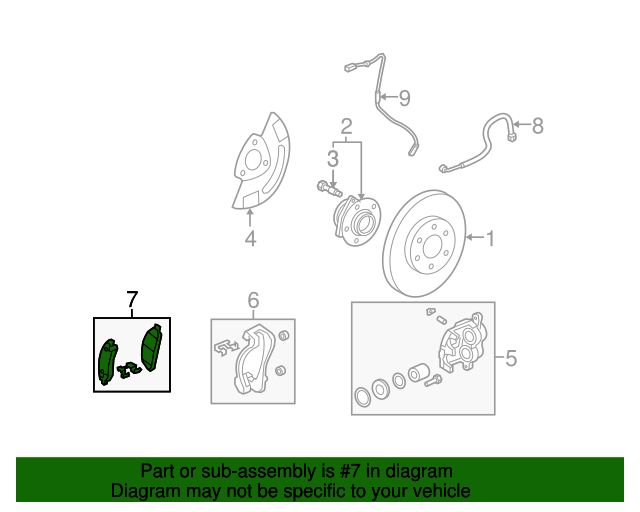 9
2
8
3
4
1
7
6
5

Part or sub-assembly is #7 in diagram
Diagram may not be specific to your vehicle