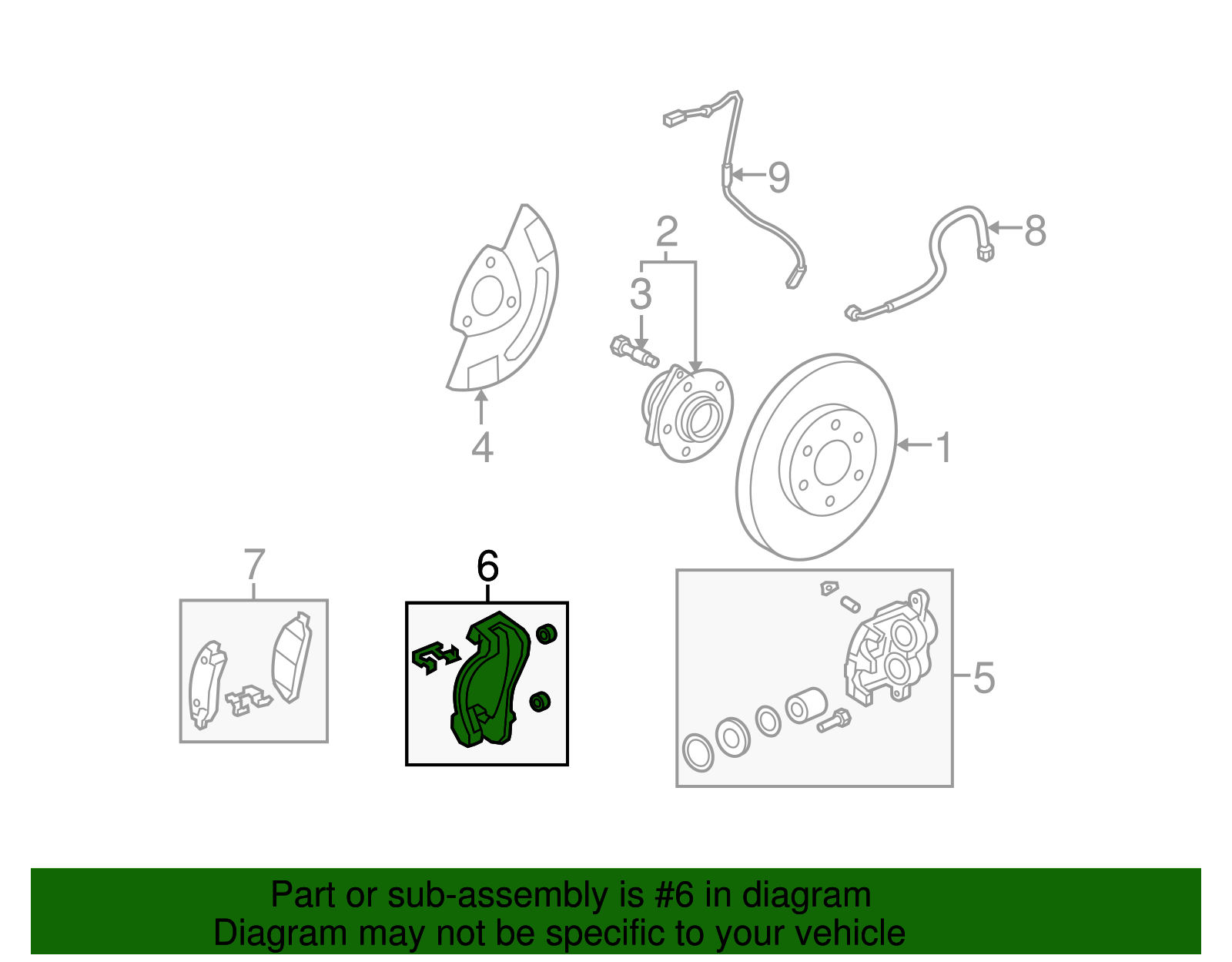 9
2
8
3
4
1
7
6
5

Part or sub-assembly is #6 in diagram
Diagram may not be specific to your vehicle