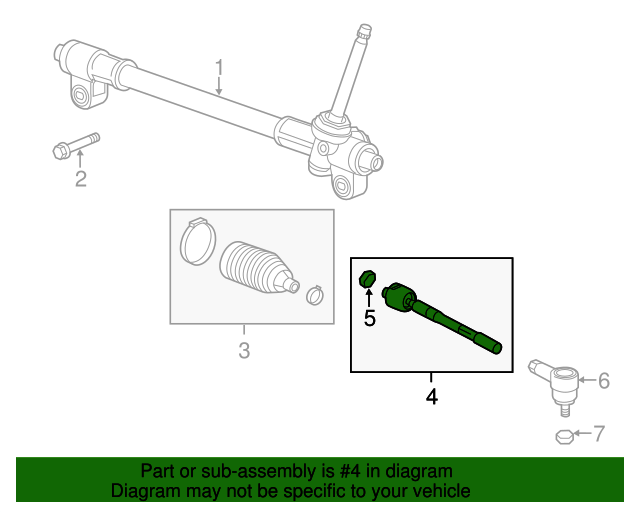 1
2
3
5
4
6
7
Part or sub-assembly is #4 in diagram
Diagram may not be specific to your vehicle