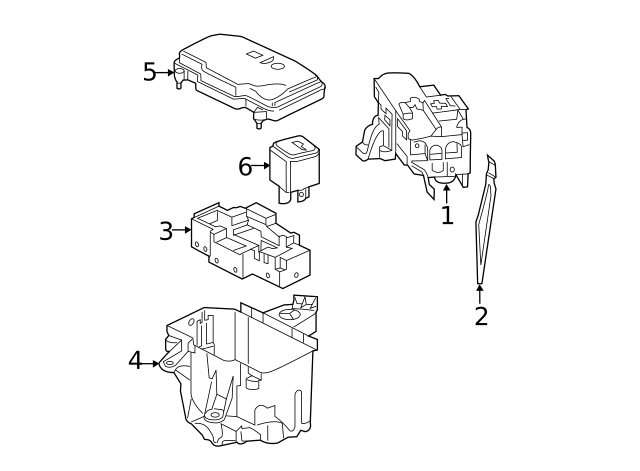 5
6
3
4
1
2